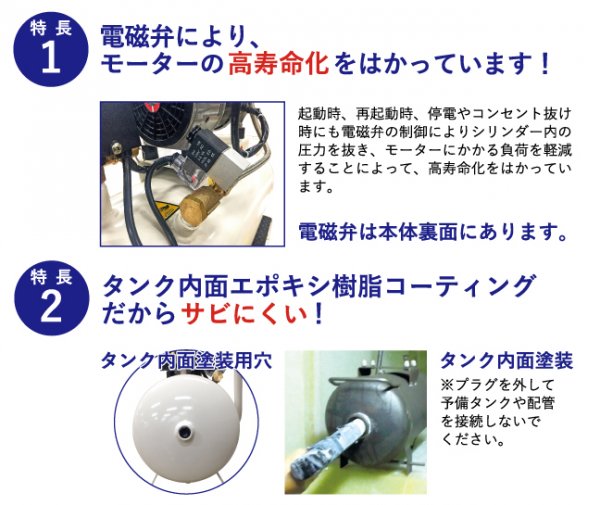 特長
1

電磁弁により、
モーターの高寿命化をはかっています！

起動時、再起動時、停電やコンセント抜け時にも電磁弁の制御によりシリンダー内の圧力を抜き、モーターにかかる負荷を軽減することによって、高寿命化をはかっています。

電磁弁は本体裏面にあります。

特長
2

タンク内面エポキシ樹脂コーティング
だからサビにくい！

タンク内面塗装用穴

タンク内面塗装
※プラグを外して予備タンクや配管を接続しないでください。