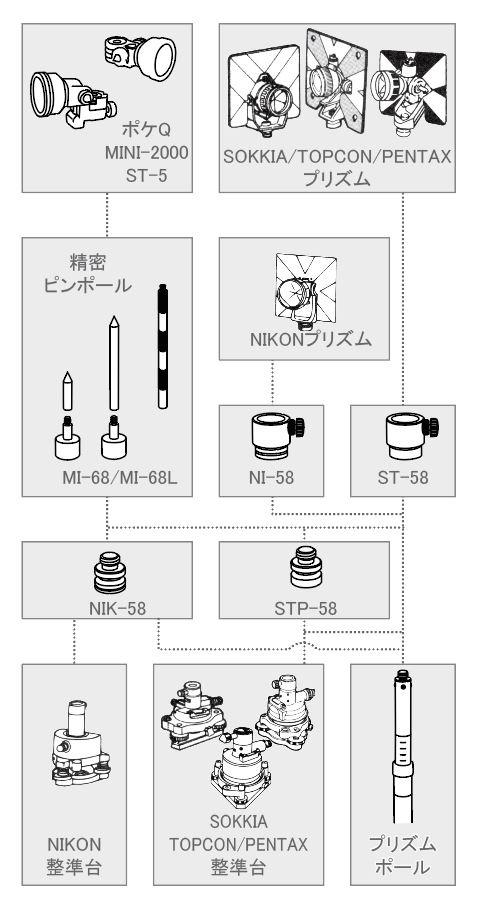 ポケQ
MINI-2000
ST-5

SOKKIA/TOPCON/PENTAX
プリズム

精密
ピンポール

MI-68/MI-68L

NIKONプリズム

NI-58

ST-58

NIK-58

STP-58

NIKON
整準台

SOKKIA
TOPCON/PENTAX
整準台

プリズム
ポール