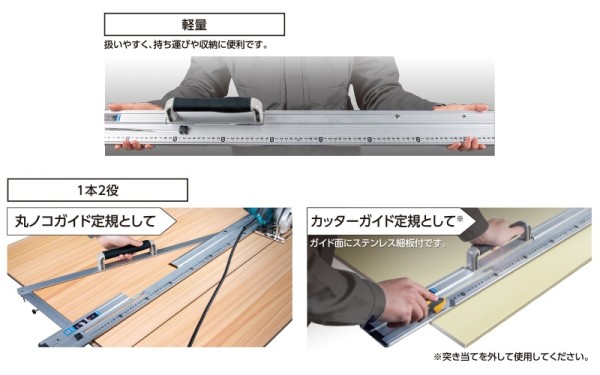 軽量

扱いやすく、持ち運びや収納に便利です。

1本2役

丸ノコガイド定規として

カッターガイド定規として※

ガイド面にステンレス細板付です。

※突き当てを外して使用してください。